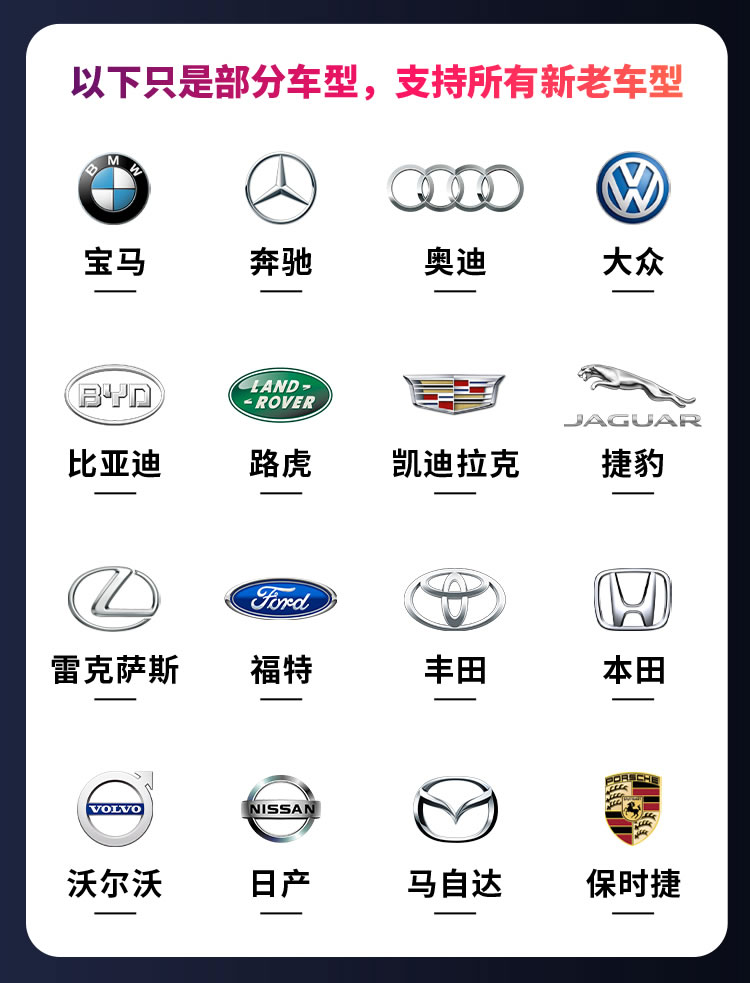 以下只是部分车型，支持所有新老车型

BMW
宝马

奔驰

奥迪

大众

BYD
比亚迪

LAND ROVER
路虎

凯迪拉克

JAGUAR
捷豹

雷克萨斯

Ford
福特

丰田

本田

VOLVO
沃尔沃

NISSAN
日产

马自达

PORSCHE
保时捷